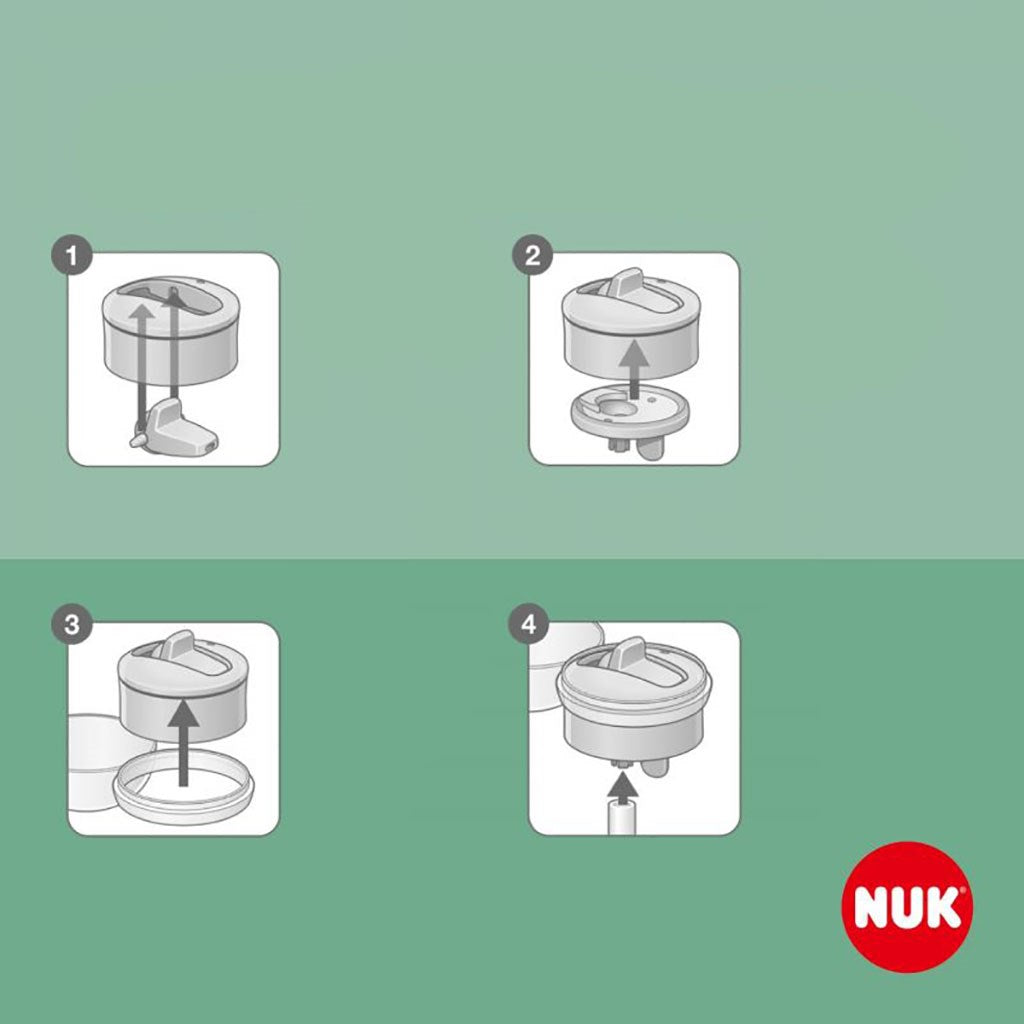 1

2

3

4

NUK®